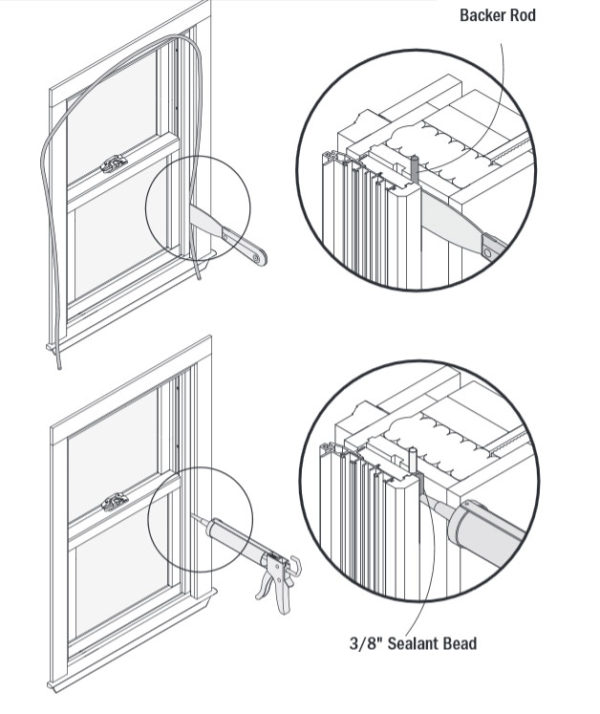 Backer Rod

3/8" Sealant Bead