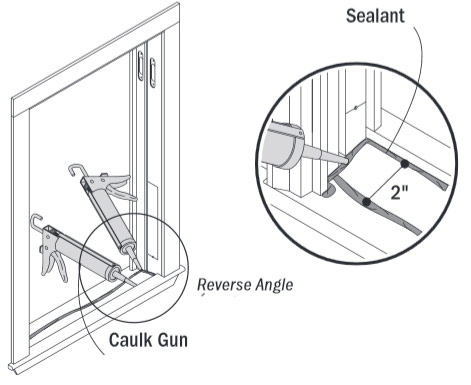 Sealant

2"

Reverse Angle

Caulk Gun